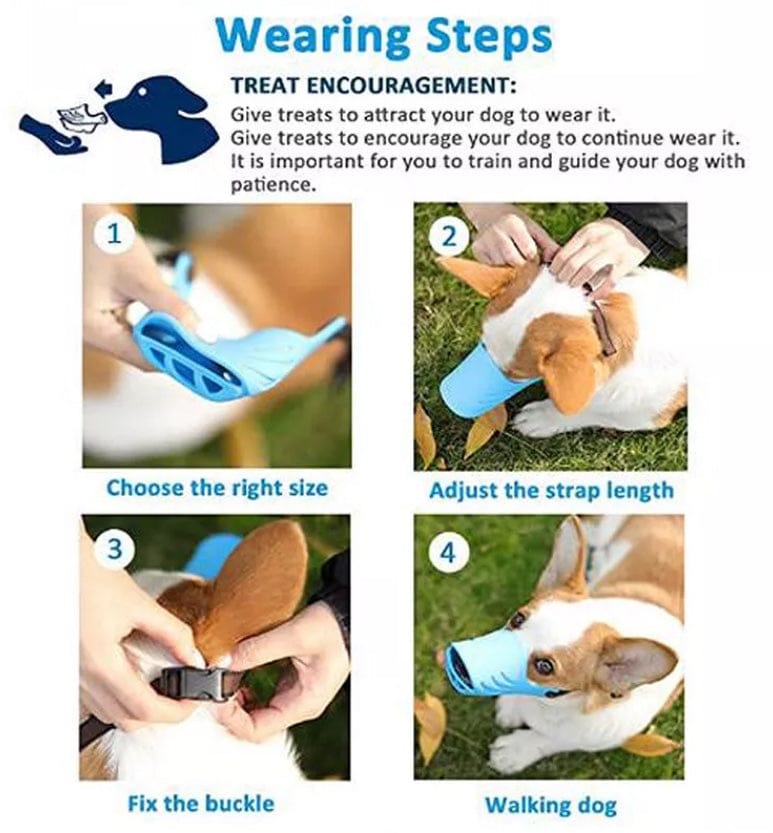 Wearing Steps

TREAT ENCOURAGEMENT:
Give treats to attract your dog to wear it.
Give treats to encourage your dog to continue wear it.
It is important for you to train and guide your dog with patience.

1

Choose the right size

2

Adjust the strap length

3

Fix the buckle

4

Walking dog